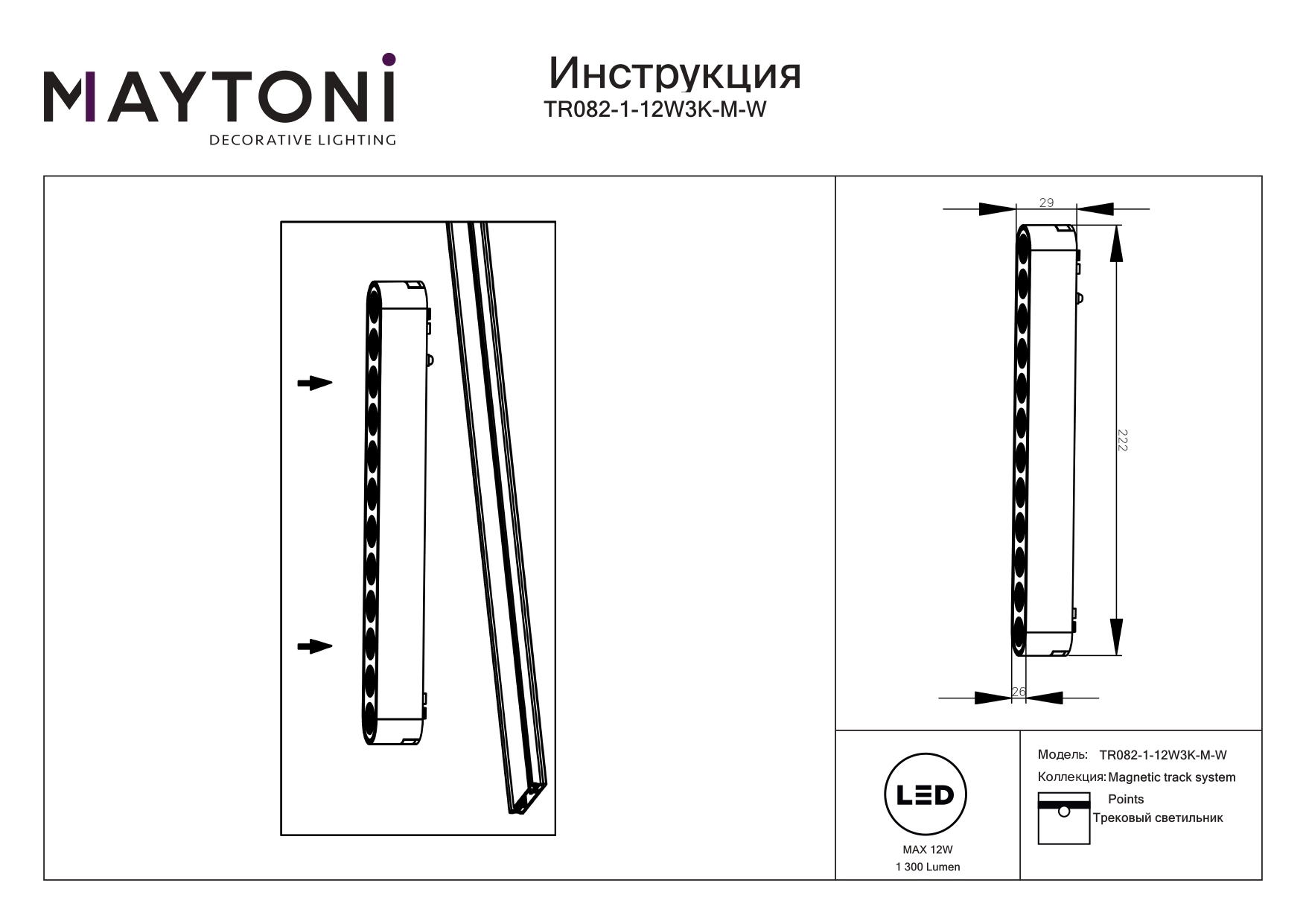 MAYTONI
DECORATIVE LIGHTING

Инструкция
TR082-1-12W3K-M-W

29

222

26

LED

MAX 12W
1 300 Lumen

Модель: TR082-1-12W3K-M-W
Коллекция: Magnetic track system
Points
Трековый светильник